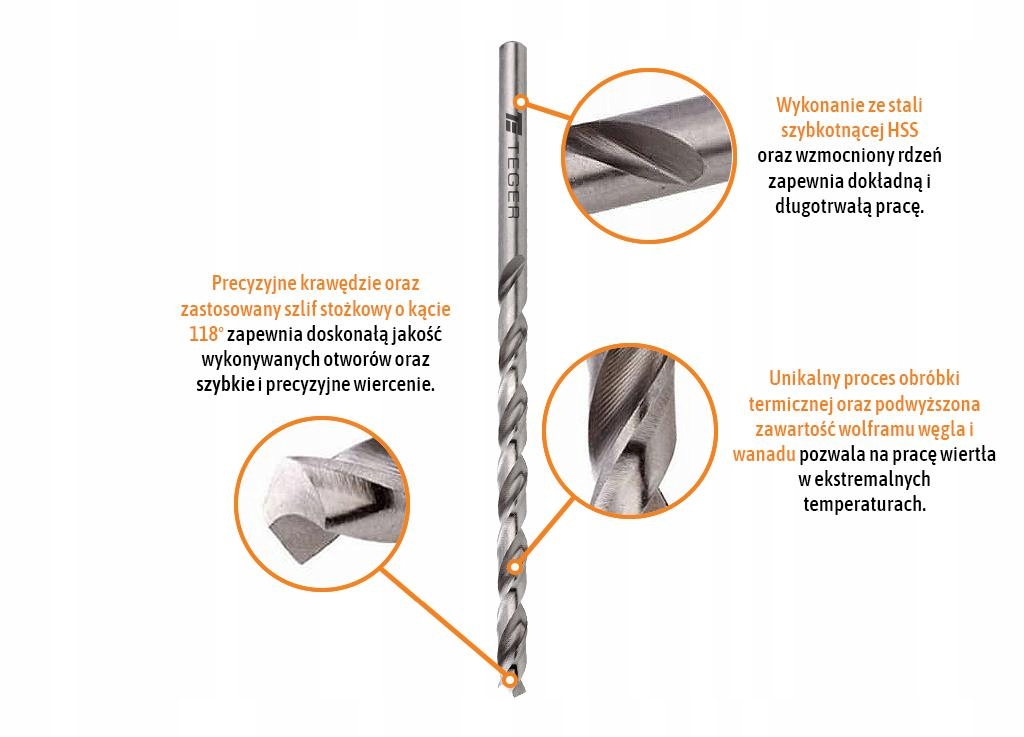 TEGER

Wykonanie ze stali szybkotnącej HSS oraz wzmocniony rdzeń zapewnia dokładną i długotrwałą pracę.

Precyzyjne krawędzie oraz zastosowany szlif stożkowy o kącie 118° zapewnia doskonałą jakość wykonywanych otworów oraz szybkie i precyzyjne wiercenie.

Unikalny proces obróbki termicznej oraz podwyższona zawartość wolframu węgla i wanadu pozwala na pracę wiertła w ekstremalnych temperaturach.