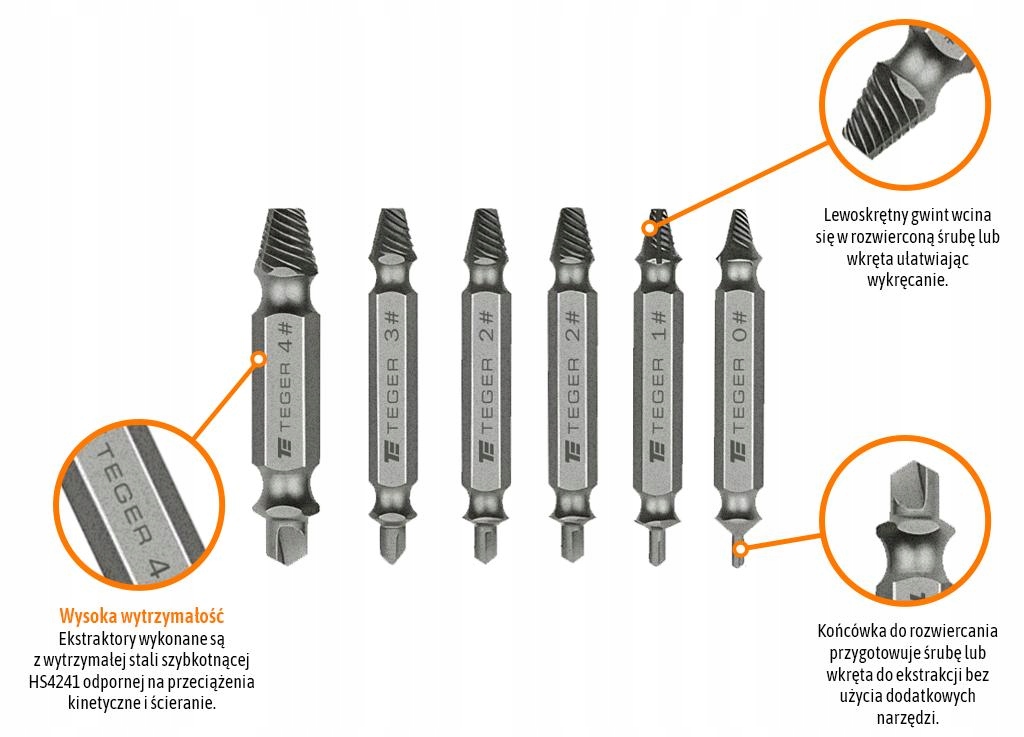 Lewoskrętny gwint wcina się w rozwierconą śrubę lub wkręta ułatwiając wykręcanie.

TEGER 4#

TEGER 3#

TEGER 2#

TEGER 2#

TEGER 1#

TEGER 0#

TEGER 4

Wysoka wytrzymałość
Ekstraktory wykonane są z wytrzymałej stali szybkotnącej HS4241 odpornej na przeciążenia kinetyczne i ścieranie.

Końcówka do rozwiercania przygotowuje śrubę lub wkręta do ekstrakcji bez użycia dodatkowych narzędzi.